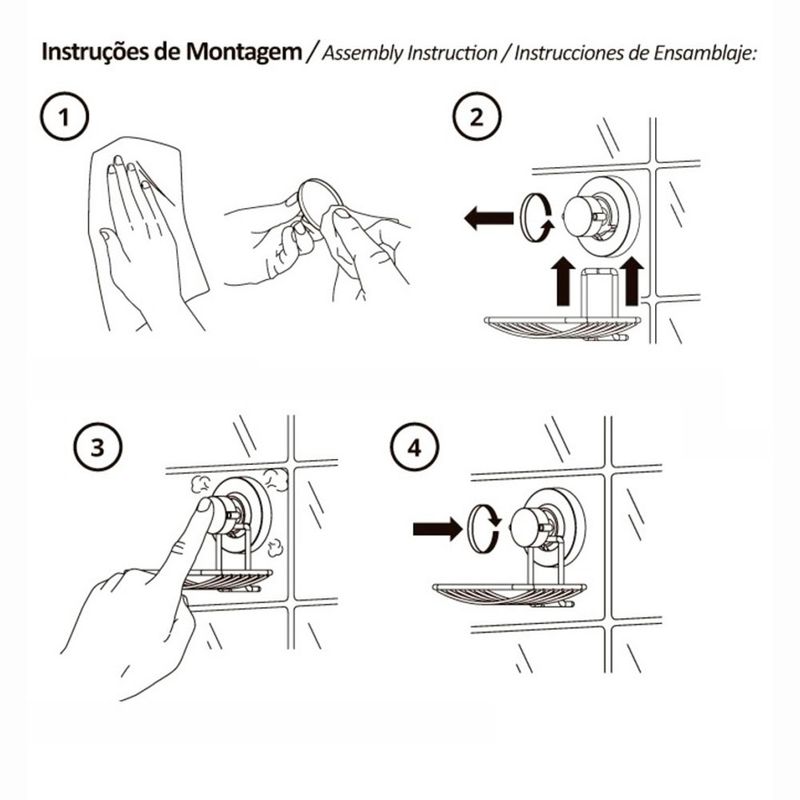 Instruções de Montagem / Assembly Instruction / Instrucciones de Ensamblaje:

1

2

3

4