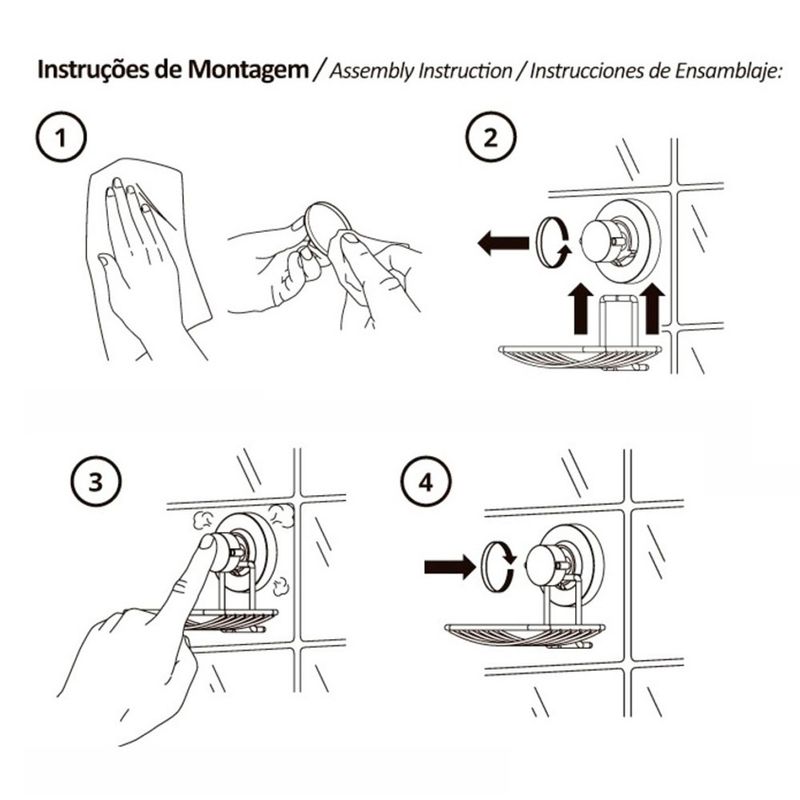 Instruções de Montagem / Assembly Instruction / Instrucciones de Ensamblaje:

1

2

3

4