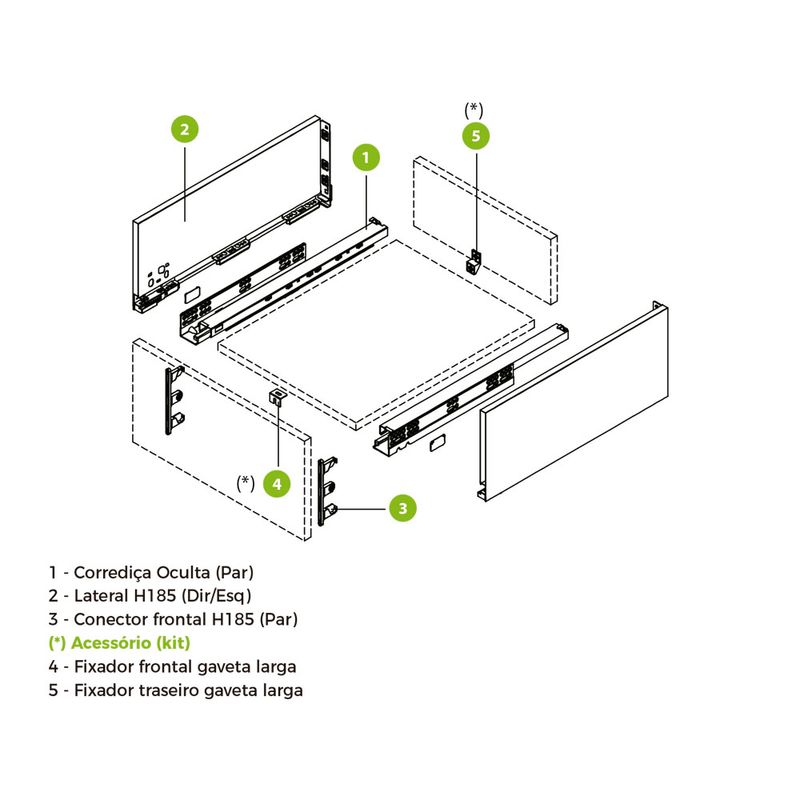 2

1

(*)
5

(*)
4

3

1 - Corrediça Oculta (Par)
2 - Lateral H185 (Dir/Esq)
3 - Conector frontal H185 (Par)
(*) Acessório (kit)
4 - Fixador frontal gaveta larga
5 - Fixador traseiro gaveta larga