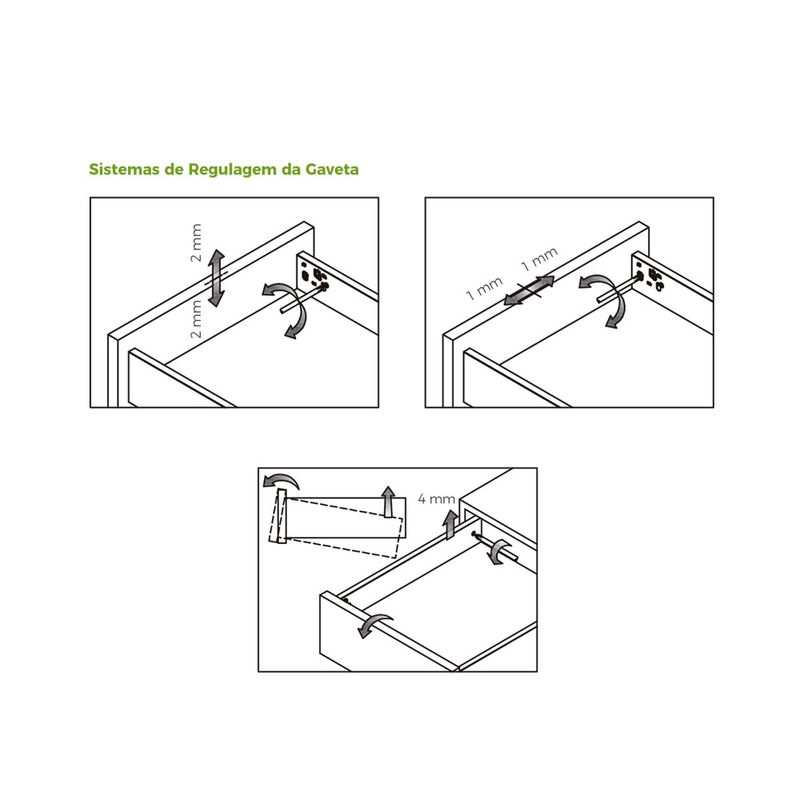 Sistemas de Regulagem da Gaveta

2 mm
2 mm

1 mm
1 mm

4 mm