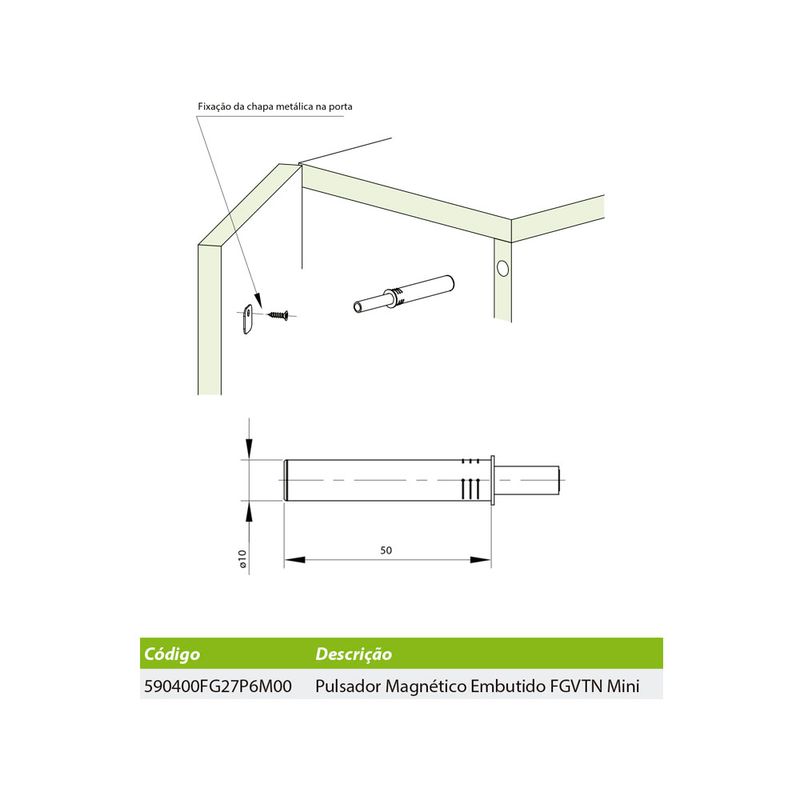 Fixação da chapa metálica na porta

ø10

50

| Código | Descrição |
|---|---|
| 590400FG27P6M00 | Pulsador Magnético Embutido FGVTN Mini |