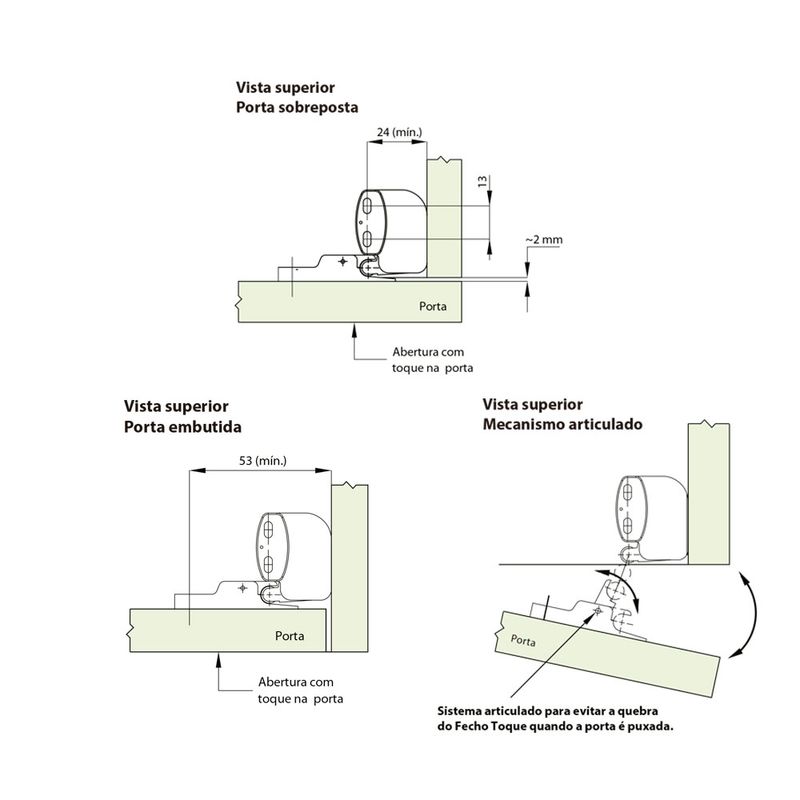 Vista superior
Porta sobreposta

24 (mín.)

13

~2 mm

Porta

Abertura com toque na porta

Vista superior
Porta embutida

53 (mín.)

Porta

Abertura com toque na porta

Vista superior
Mecanismo articulado

Porta

Sistema articulado para evitar a quebra do Fecho Toque quando a porta é puxada.