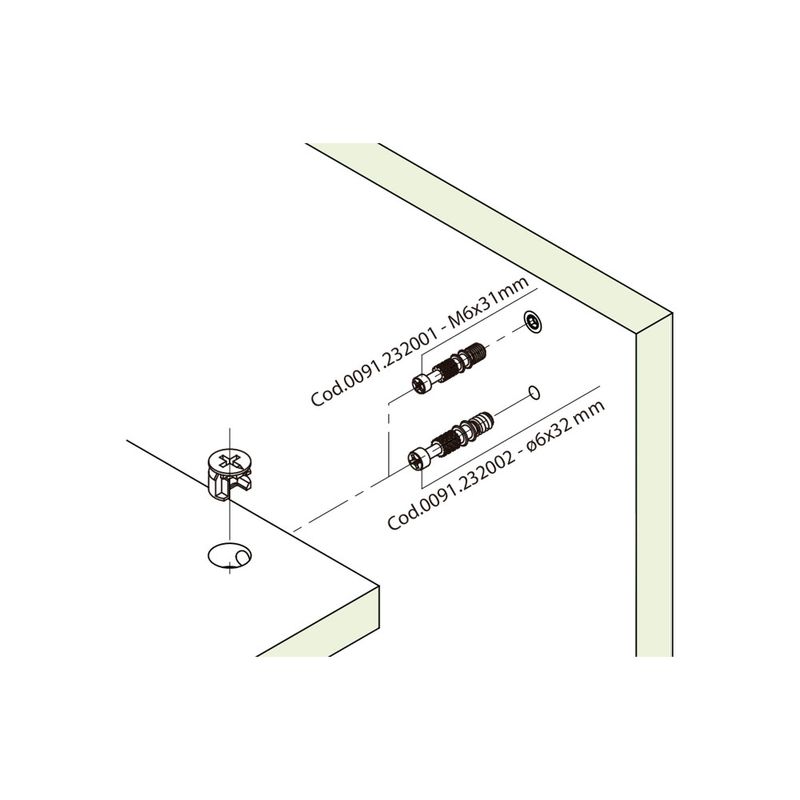 Cod.0091.232001 - M6x31mm

Cod.0091.232002 - ø6x32 mm