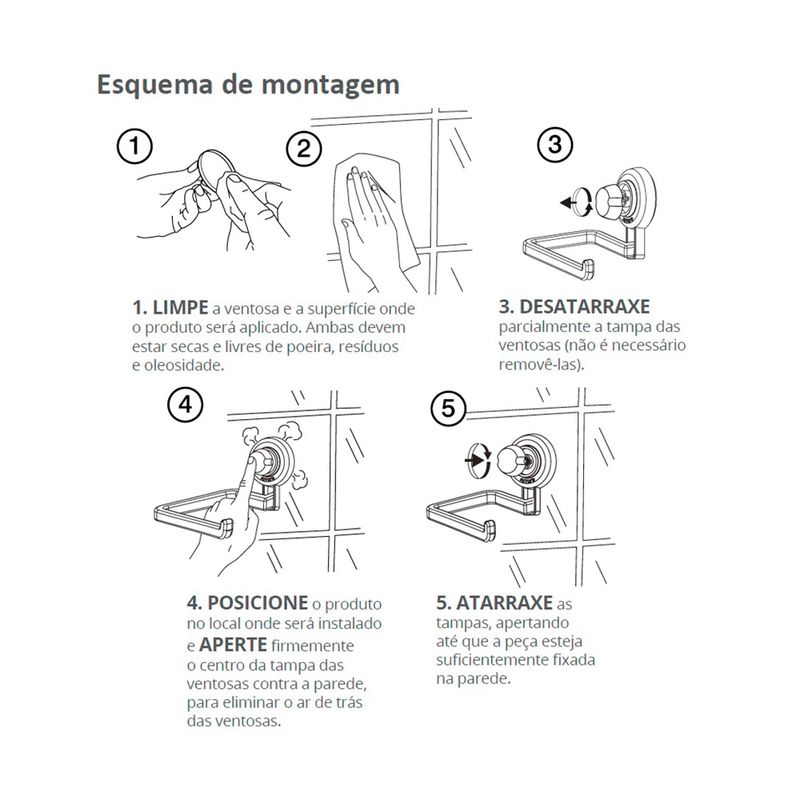 Esquema de montagem

1

2

3

1. LIMPE a ventosa e a superfície onde o produto será aplicado. Ambas devem estar secas e livres de poeira, resíduos e oleosidade.

3. DESATARRAXE parcialmente a tampa das ventosas (não é necessário removê-las).

4

5

4. POSICIONE o produto no local onde será instalado e APERTE firmemente o centro da tampa das ventosas contra a parede, para eliminar o ar de trás das ventosas.

5. ATARRAXE as tampas, apertando até que a peça esteja suficientemente fixada na parede.