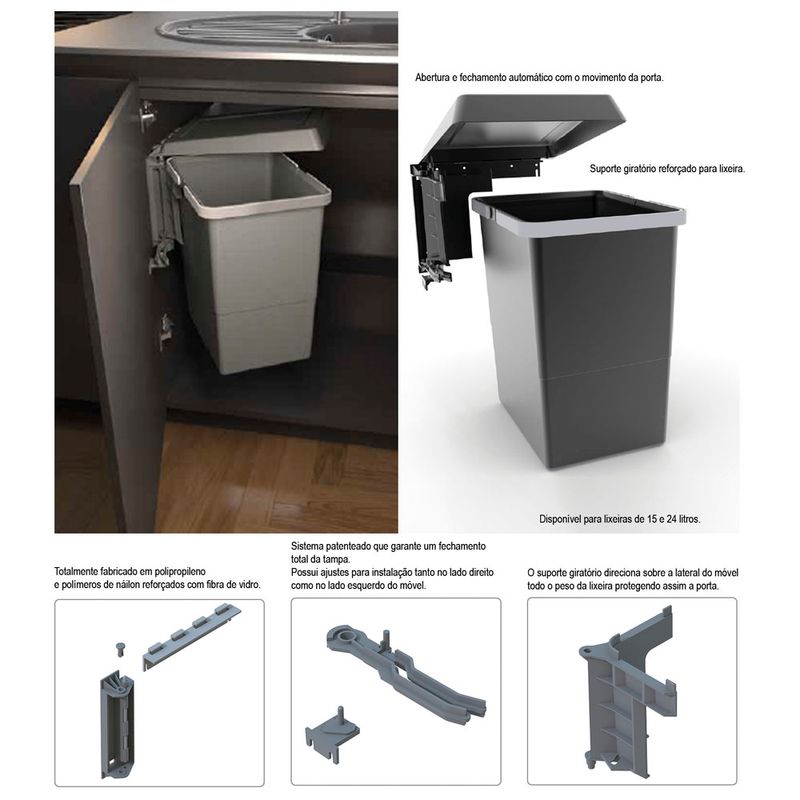 Abertura e fechamento automático com o movimento da porta.

Suporte giratório reforçado para lixeira.

Disponível para lixeiras de 15 e 24 litros.

Totalmente fabricado em polipropileno e polímeros de náilon reforçados com fibra de vidro.

Sistema patenteado que garante um fechamento total da tampa.
Possui ajustes para instalação tanto no lado direito como no lado esquerdo do móvel.

O suporte giratório direciona sobre a lateral do móvel todo o peso da lixeira protegendo assim a porta.